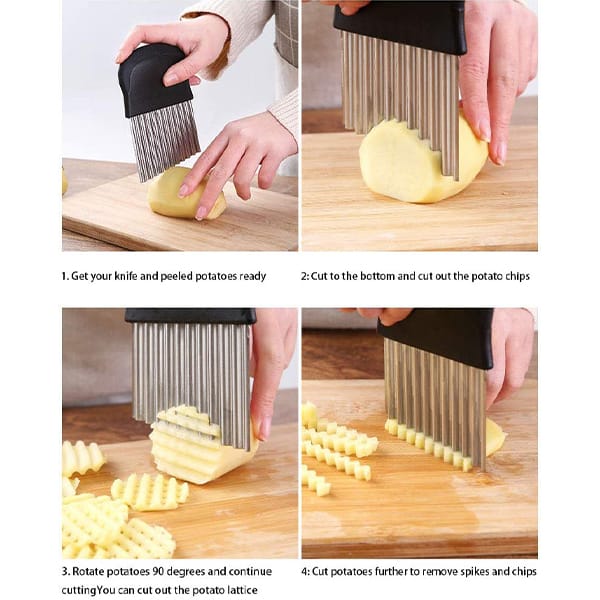 1. Get your knife and peeled potatoes ready

2: Cut to the bottom and cut out the potato chips

3. Rotate potatoes 90 degrees and continue cuttingYou can cut out the potato lattice

4: Cut potatoes further to remove spikes and chips