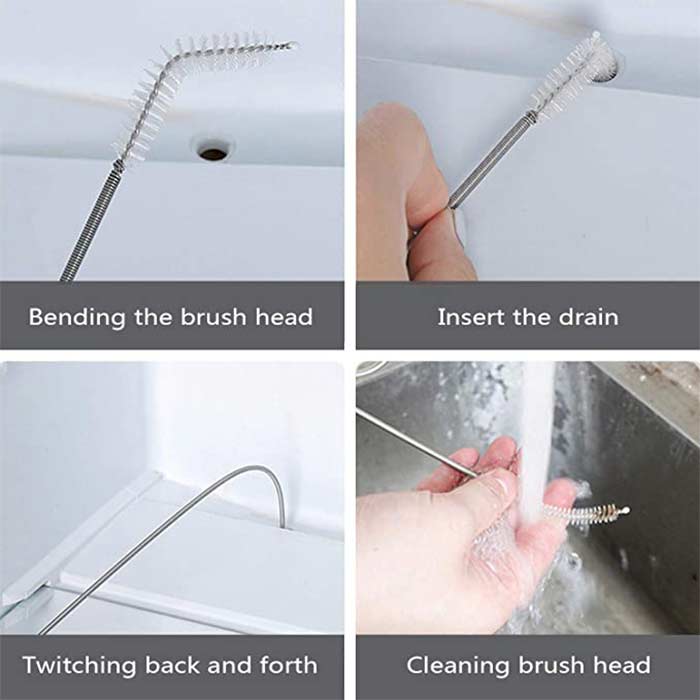 Bending the brush head

Insert the drain

Twitching back and forth

Cleaning brush head