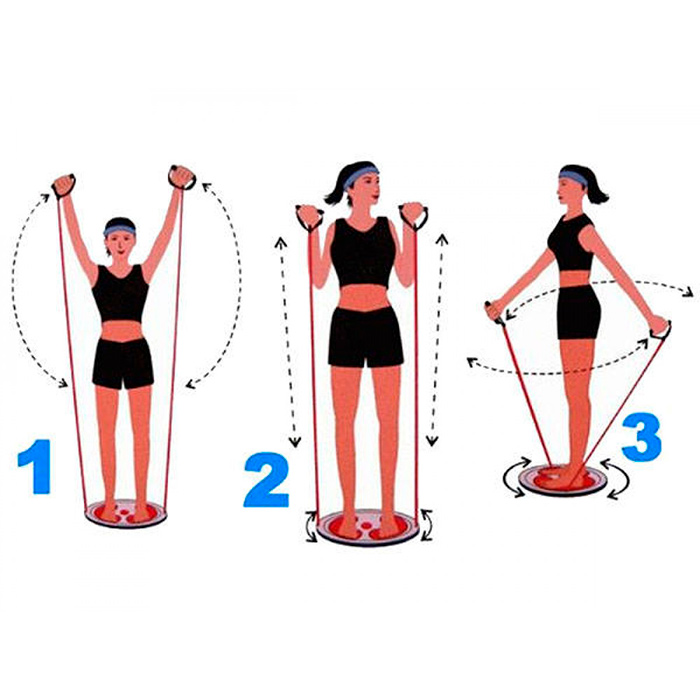 1

2

3